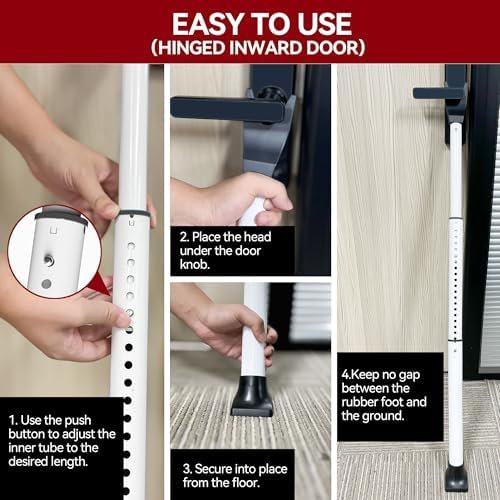 EASY TO USE
(HINGED INWARD DOOR)

1. Use the push button to adjust the inner tube to the desired length.

2. Place the head under the door knob.

3. Secure into place from the floor.

4.Keep no gap between the rubber foot and the ground.