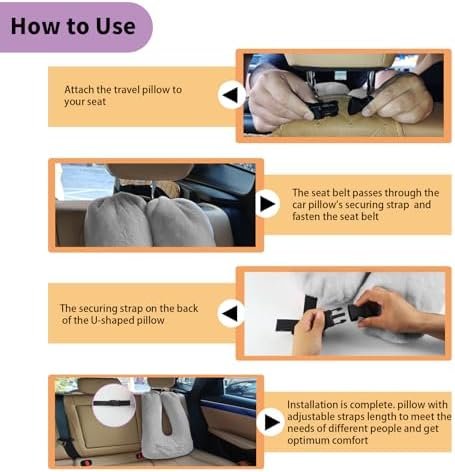 How to Use

Attach the travel pillow to your seat

The seat belt passes through the car pillow's securing strap and fasten the seat belt

The securing strap on the back of the U-shaped pillow

Installation is complete. pillow with adjustable straps length to meet the needs of different people and get optimum comfort