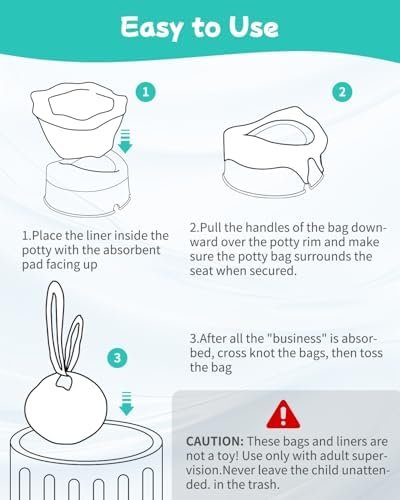 Easy to Use

1

2

1.Place the liner inside the potty with the absorbent pad facing up

2.Pull the handles of the bag downward over the potty rim and make sure the potty bag surrounds the seat when secured.

3

3.After all the "business" is absorbed, cross knot the bags, then toss the bag

CAUTION: These bags and liners are not a toy! Use only with adult supervision.Never leave the child unattended. in the trash.