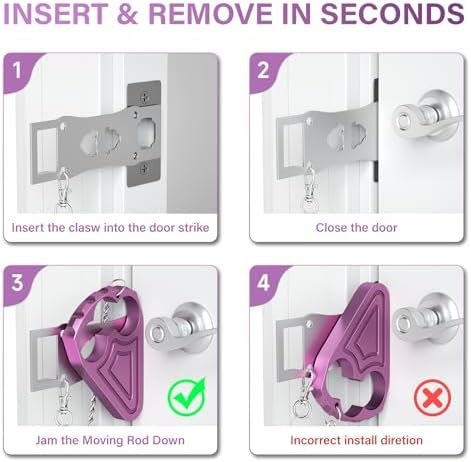 INSERT & REMOVE IN SECONDS

1
Insert the clasw into the door strike

2
Close the door

3
Jam the Moving Rod Down

4
Incorrect install diretion