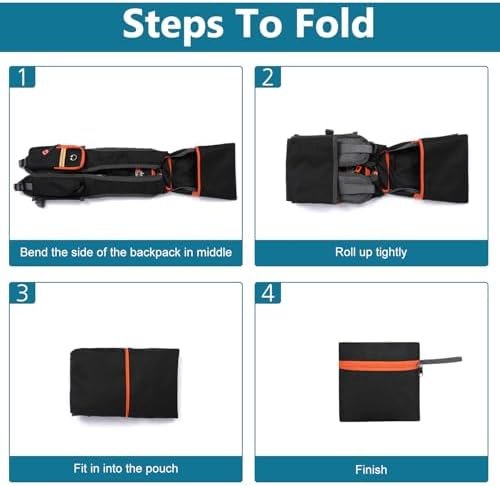 Steps To Fold

1

Bend the side of the backpack in middle

2

Roll up tightly

3

Fit in into the pouch

4

Finish