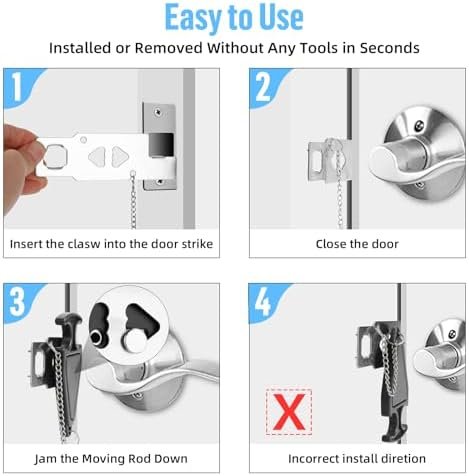 Easy to Use

Installed or Removed Without Any Tools in Seconds

1

Insert the clasw into the door strike

2

Close the door

3

Jam the Moving Rod Down

4

X

Incorrect install diretion