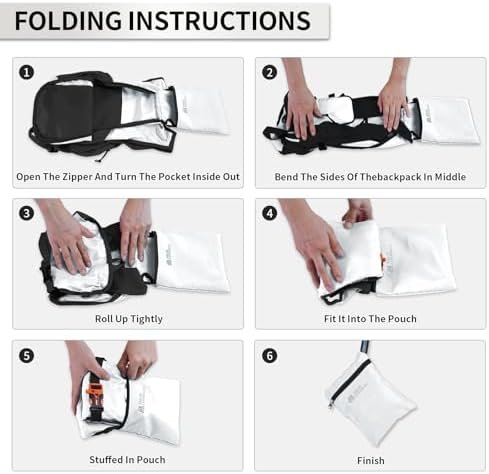 FOLDING INSTRUCTIONS

1
Open The Zipper And Turn The Pocket Inside Out

2
Bend The Sides Of Thebackpack In Middle

3
Roll Up Tightly

4
Fit It Into The Pouch

5
Stuffed In Pouch

6
Finish