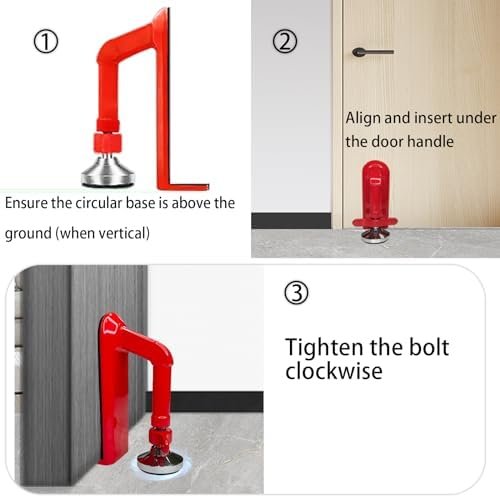 ①

Ensure the circular base is above the ground (when vertical)

②

Align and insert under the door handle

③

Tighten the bolt clockwise