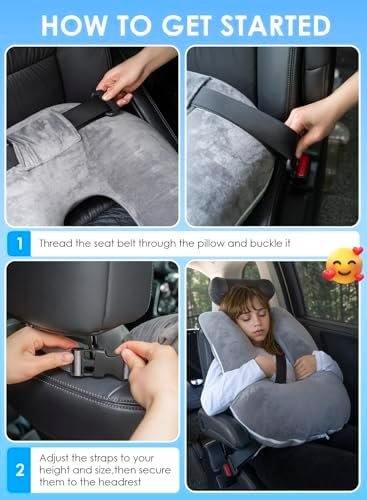 HOW TO GET STARTED

1 Thread the seat belt through the pillow and buckle it

2 Adjust the straps to your height and size,then secure them to the headrest