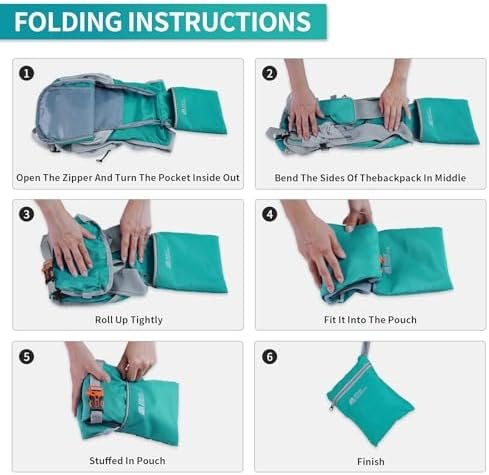 FOLDING INSTRUCTIONS

1
Open The Zipper And Turn The Pocket Inside Out

2
Bend The Sides Of Thebackpack In Middle

3
Roll Up Tightly

4
Fit It Into The Pouch

5
Stuffed In Pouch

6
Finish