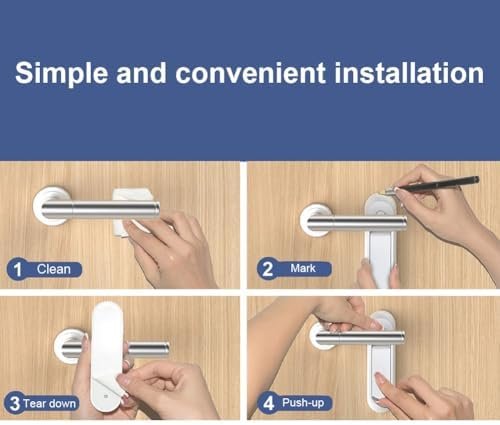 Simple and convenient installation

1 Clean

2 Mark

3 Tear down

4 Push-up