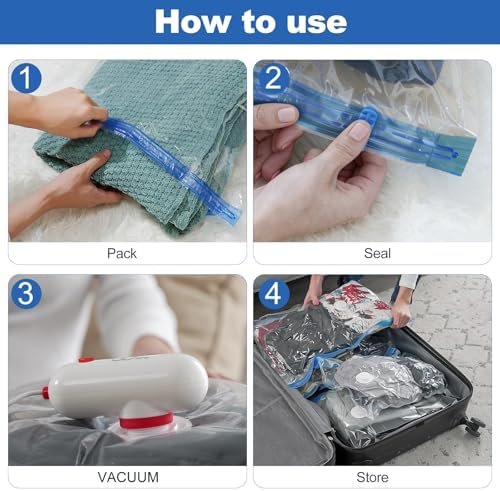 How to use

1

Pack

2

Seal

3

VACUUM

4

Store