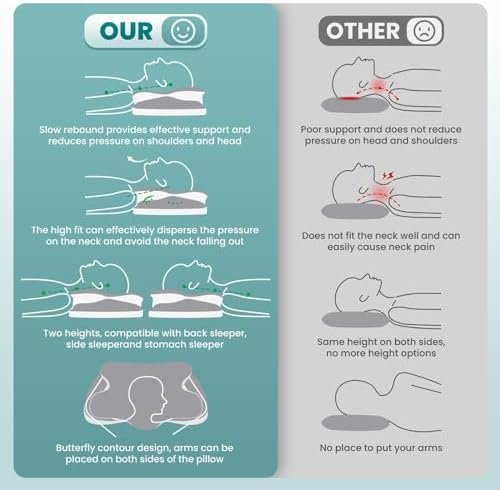 OUR

Slow rebound provides effective support and reduces pressure on shoulders and head

The high fit can effectively disperse the pressure on the neck and avoid the neck falling out

Two heights, compatible with back sleeper, side sleeperand stomach sleeper

Butterfly contour design, arms can be placed on both sides of the pillow

OTHER

Poor support and does not reduce pressure on head and shoulders

Does not fit the neck well and can easily cause neck pain

Same height on both sides, no more height options

No place to put your arms