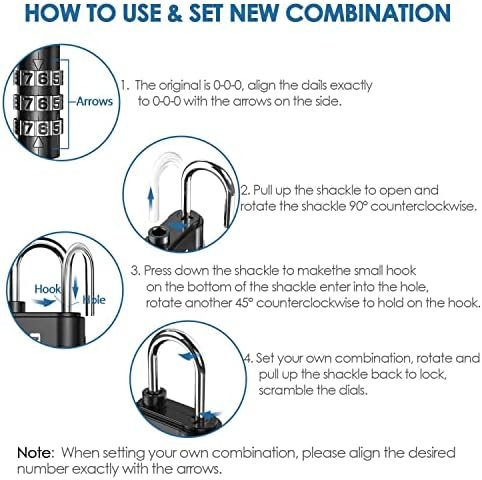 HOW TO USE & SET NEW COMBINATION

7 6 5
7 6 5
7 6 5
Arrows

1. The original is 0-0-0, align the dails exactly to 0-0-0 with the arrows on the side.

2. Pull up the shackle to open and rotate the shackle 90° counterclockwise.

Hook
Hole

3. Press down the shackle to makethe small hook on the bottom of the shackle enter into the hole, rotate another 45° counterclockwise to hold on the hook.

4. Set your own combination, rotate and pull up the shackle back to lock, scramble the dials.

Note: When setting your own combination, please align the desired number exactly with the arrows.