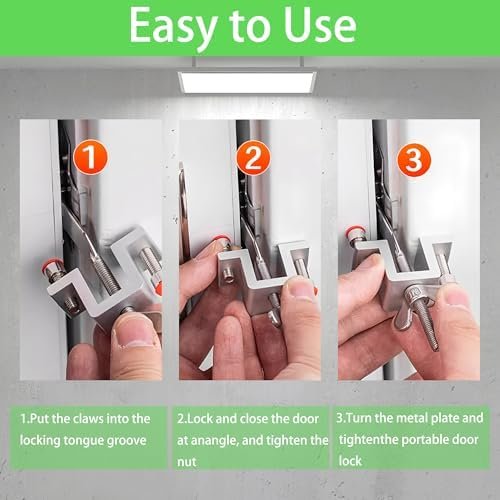 Easy to Use

1

2

3

1.Put the claws into the locking tongue groove

2.Lock and close the door at anangle, and tighten the nut

3.Turn the metal plate and tightenthe portable door lock