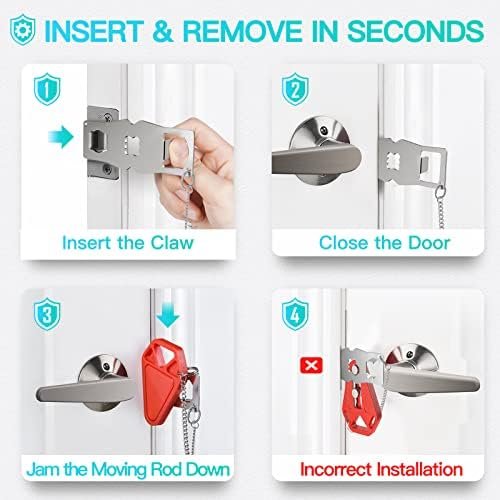 INSERT & REMOVE IN SECONDS

1

Insert the Claw

2

Close the Door

3

Jam the Moving Rod Down

4

Incorrect Installation