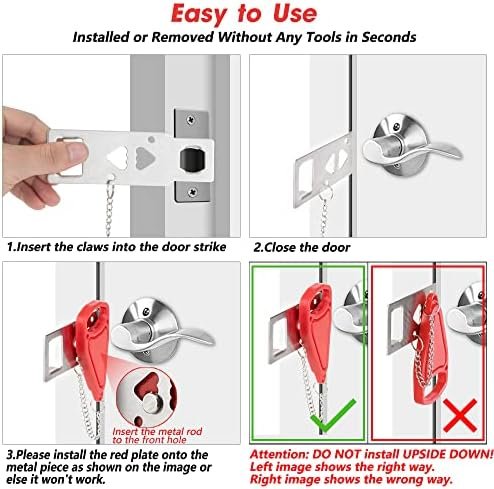 Easy to Use
Installed or Removed Without Any Tools in Seconds

1.Insert the claws into the door strike

2.Close the door

Insert the metal rod to the front hole

3.Please install the red plate onto the metal piece as shown on the image or else it won't work.

Attention: DO NOT install UPSIDE DOWN! Left image shows the right way. Right image shows the wrong way.