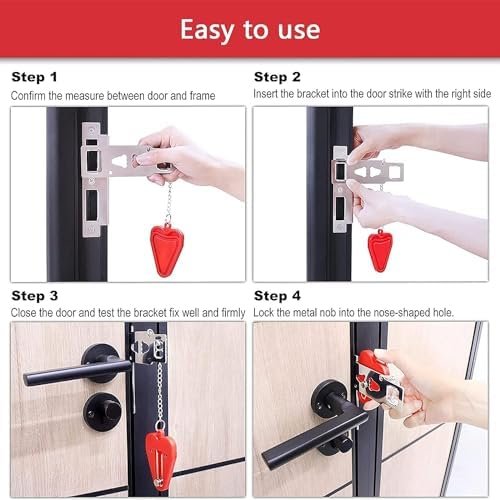 Easy to use

Step 1
Confirm the measure between door and frame

Step 2
Insert the bracket into the door strike with the right side

Step 3
Close the door and test the bracket fix well and firmly

Step 4
Lock the metal nob into the nose-shaped hole.