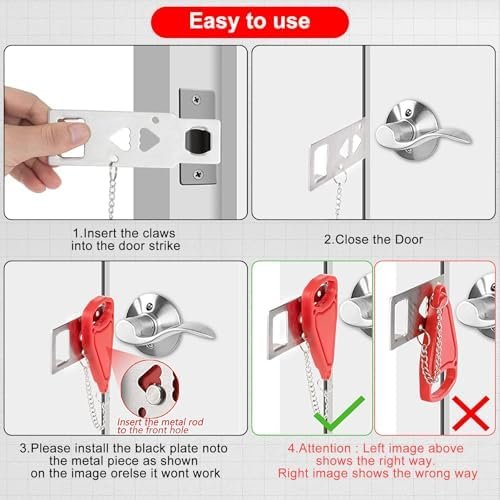 Easy to use

1.Insert the claws into the door strike

2.Close the Door

Insert the metal rod to the front hole

3.Please install the black plate noto the metal piece as shown on the image orelse it wont work

4.Attention : Left image above shows the right way. Right image shows the wrong way