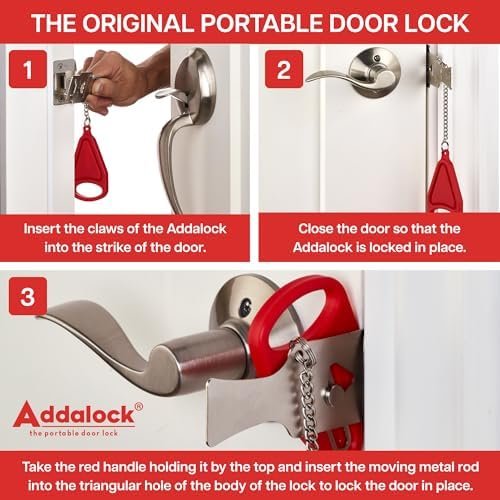 THE ORIGINAL PORTABLE DOOR LOCK

1

Insert the claws of the Addalock into the strike of the door.

2

Close the door so that the Addalock is locked in place.

3

Addalock®
the portable door lock

Take the red handle holding it by the top and insert the moving metal rod into the triangular hole of the body of the lock to lock the door in place.