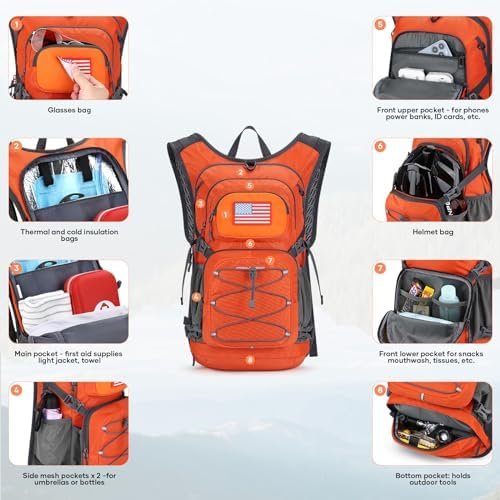 1
Glasses bag

2
Thermal and cold insulation bags

3
Main pocket - first aid supplies light jacket, towel

4
Side mesh pockets x 2 -for umbrellas or bottles

2
5
3
1
6
7
4
8

5
Front upper pocket - for phones power banks, ID cards, etc.

6
Helmet bag

7
Front lower pocket for snacks mouthwash, tissues, etc.

8
Bottom pocket: holds outdoor tools