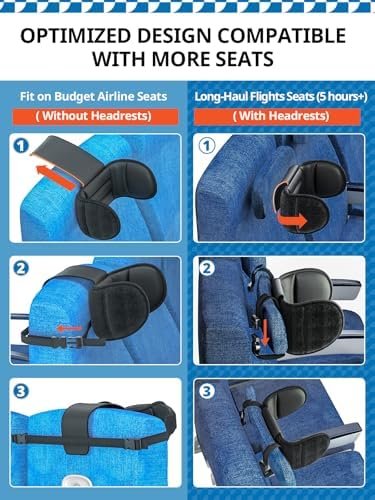 OPTIMIZED DESIGN COMPATIBLE WITH MORE SEATS

Fit on Budget Airline Seats

( Without Headrests)

1

2

3

Long-Haul Flights Seats (5 hours+)

( With Headrests)

1

2

3