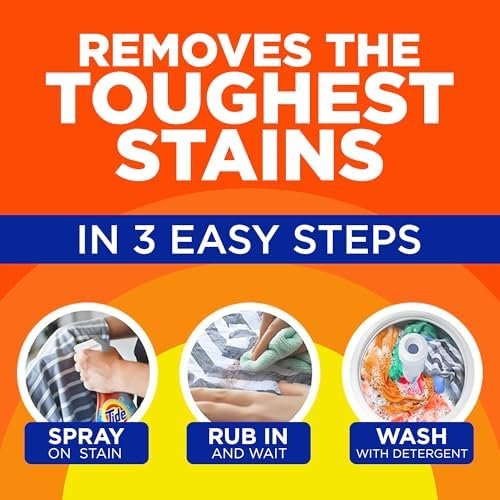 REMOVES THE TOUGHEST STAINS

IN 3 EASY STEPS

Tide

SPRAY ON STAIN

RUB IN AND WAIT

WASH WITH DETERGENT