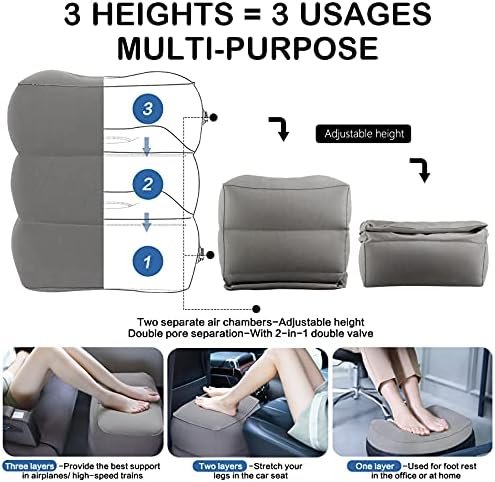 3 HEIGHTS = 3 USAGES
MULTI-PURPOSE

3
2
1

Adjustable height

Two separate air chambers-Adjustable height
Double pore separation-With 2-in-1 double valve

Three layers -Provide the best support in airplanes/ high-speed trains

Two layers -Stretch your legs in the car seat

One layer -Used for foot rest in the office or at home