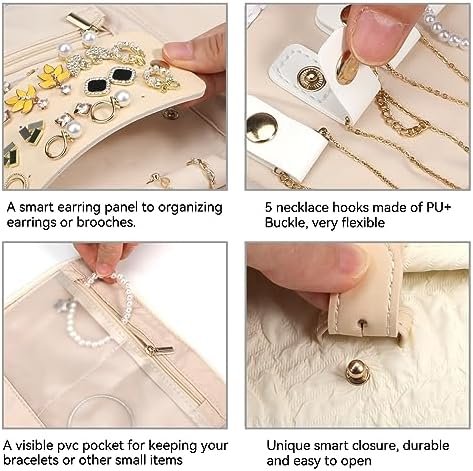 A smart earring panel to organizing earrings or brooches.

5 necklace hooks made of PU+ Buckle, very flexible

A visible pvc pocket for keeping your bracelets or other small items

Unique smart closure, durable and easy to open