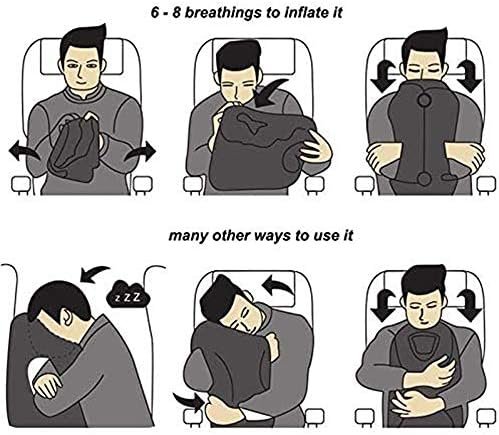 6 - 8 breathings to inflate it

many other ways to use it

z Z Z